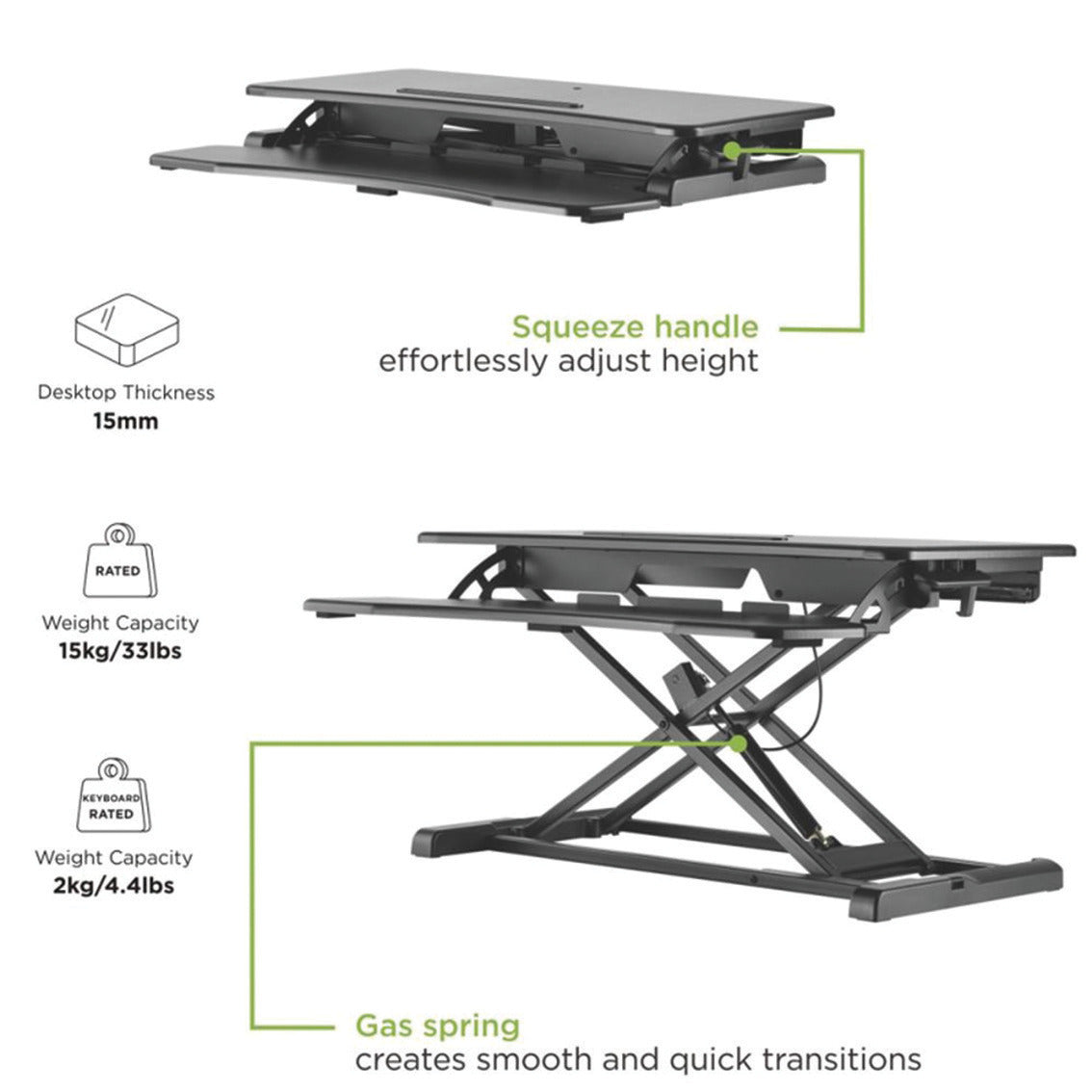 Squeeze handle
effortlessly adjust height

Desktop Thickness
15mm

RATED

Weight Capacity
15kg/33lbs

KEYBOARD
RATED

Weight Capacity
2kg/4.4lbs

Gas spring
creates smooth and quick transitions