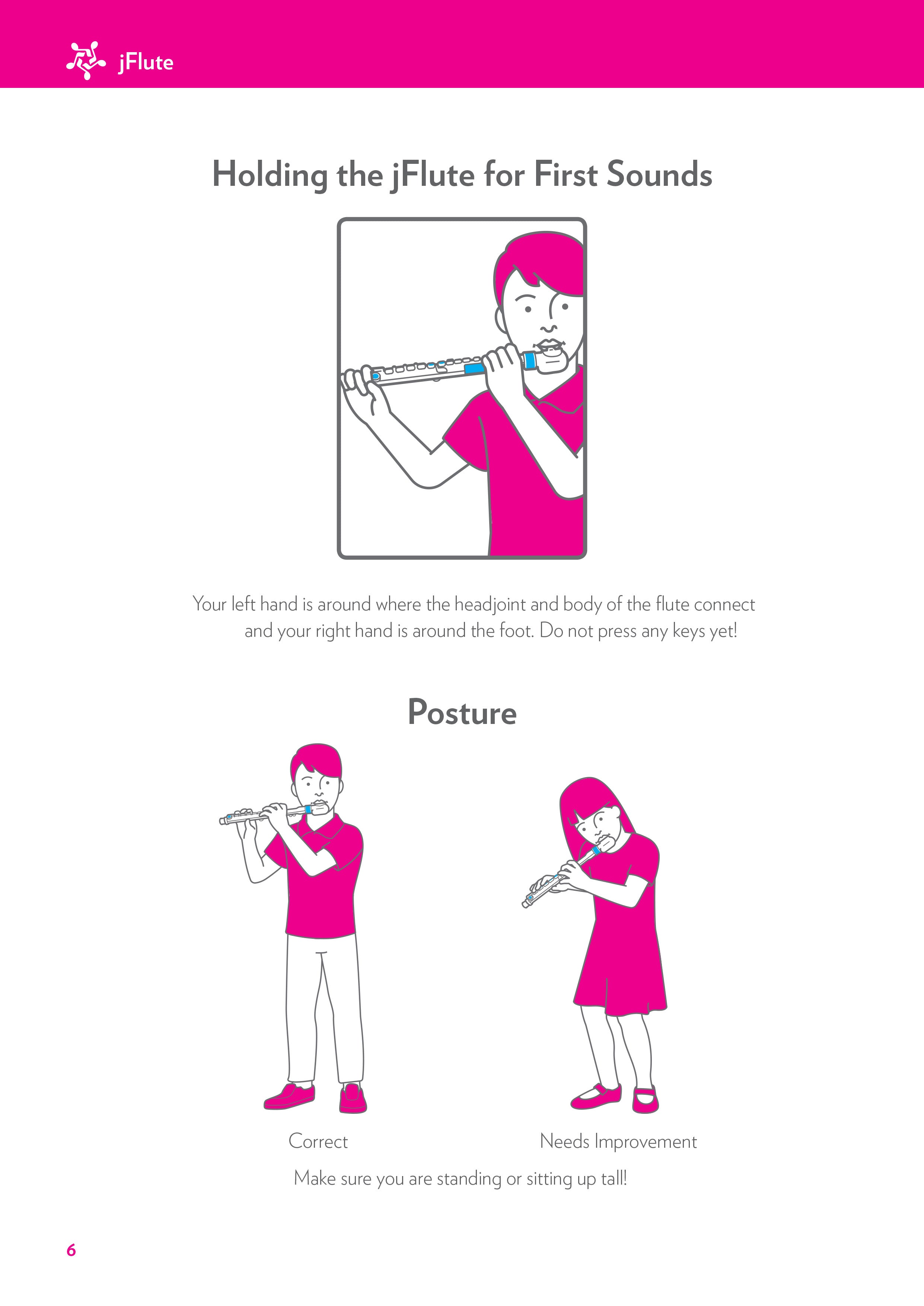 jFlute

Holding the jFlute for First Sounds

Your left hand is around where the headjoint and body of the flute connect and your right hand is around the foot. Do not press any keys yet!

Posture

Correct

Needs Improvement

Make sure you are standing or sitting up tall!

6