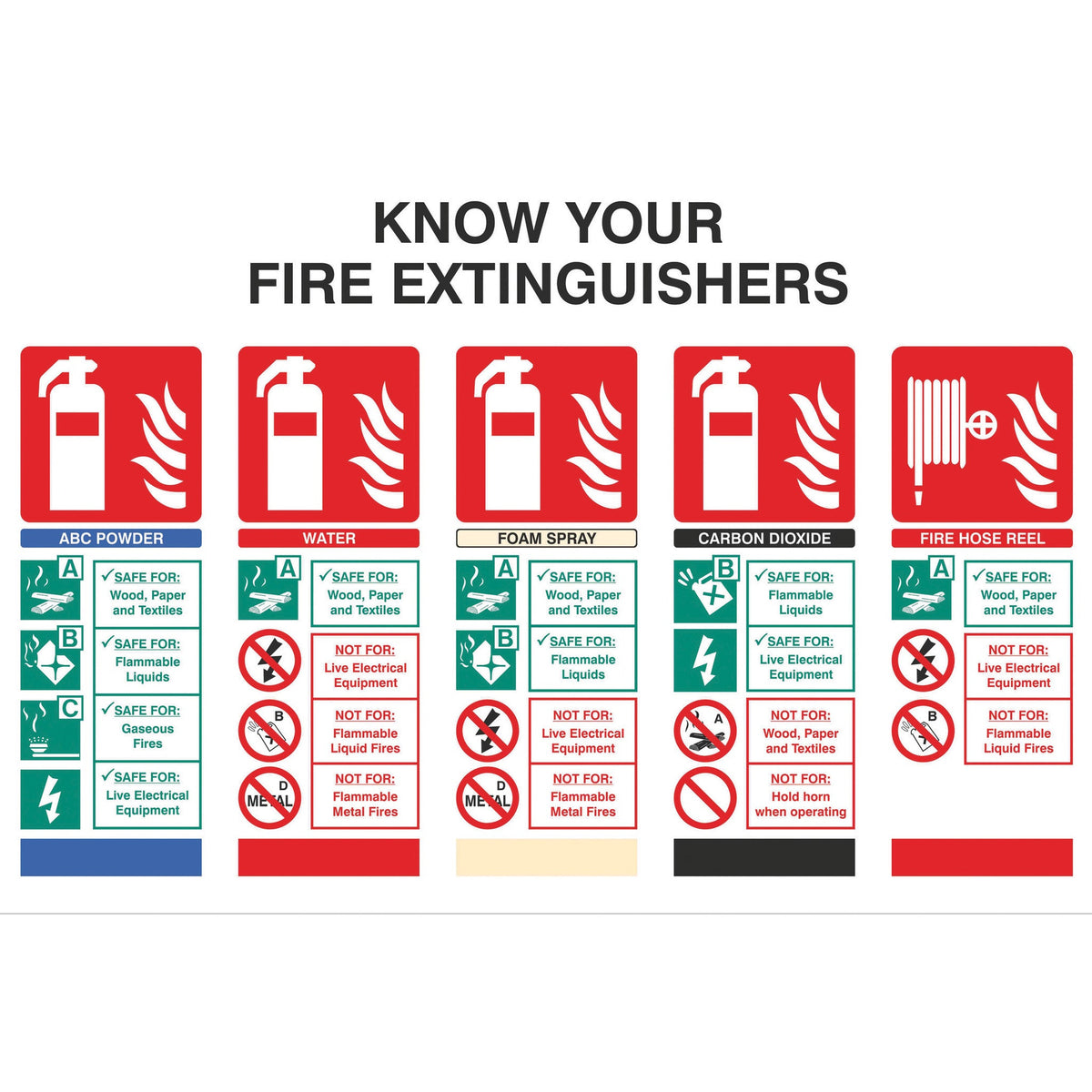 KNOW YOUR
FIRE EXTINGUISHERS

ABC POWDER

A ✓SAFE FOR: Wood, Paper and Textiles

B ✓SAFE FOR: Flammable Liquids

C ✓SAFE FOR: Gaseous Fires

✓SAFE FOR: Live Electrical Equipment

WATER

A ✓SAFE FOR: Wood, Paper and Textiles

NOT FOR: Live Electrical Equipment

B NOT FOR: Flammable Liquid Fires

D METAL NOT FOR: Flammable Metal Fires

FOAM SPRAY

A ✓SAFE FOR: Wood, Paper and Textiles

B ✓SAFE FOR: Flammable Liquids

NOT FOR: Live Electrical Equipment

D METAL NOT FOR: Flammable Metal Fires

CARBON DIOXIDE

B ✓SAFE FOR: Flammable Liquids

✓SAFE FOR: Live Electrical Equipment

A NOT FOR: Wood, Paper and Textiles

NOT FOR: Hold horn when operating

FIRE HOSE REEL

A ✓SAFE FOR: Wood, Paper and Textiles

NOT FOR: Live Electrical Equipment

B NOT FOR: Flammable Liquid Fires