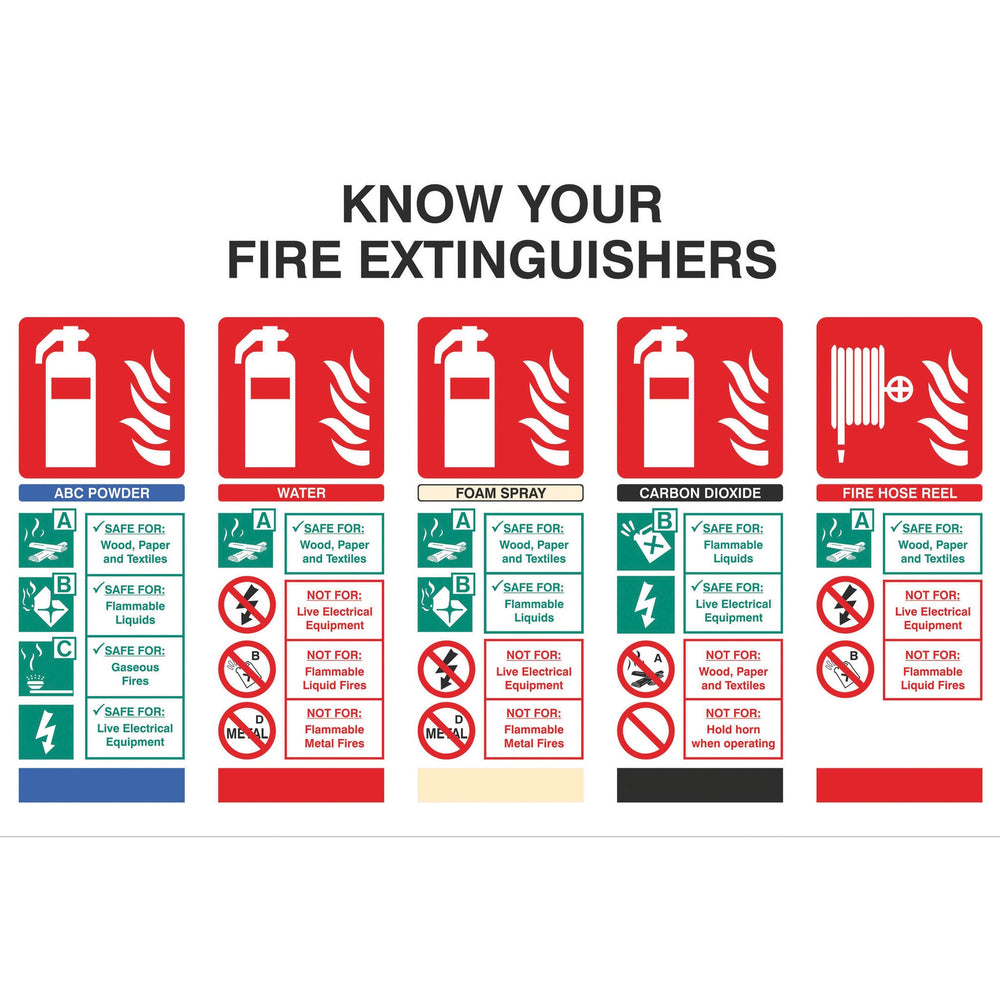 KNOW YOUR
FIRE EXTINGUISHERS

ABC POWDER

A
✓SAFE FOR:
Wood, Paper and Textiles

B
✓SAFE FOR:
Flammable Liquids

C
✓SAFE FOR:
Gaseous Fires

✓SAFE FOR:
Live Electrical Equipment

WATER

A
✓SAFE FOR:
Wood, Paper and Textiles

NOT FOR:
Live Electrical Equipment

B
NOT FOR:
Flammable Liquid Fires

D
METAL
NOT FOR:
Flammable Metal Fires

FOAM SPRAY

A
✓SAFE FOR:
Wood, Paper and Textiles

B
✓SAFE FOR:
Flammable Liquids

NOT FOR:
Live Electrical Equipment

D
METAL
NOT FOR:
Flammable Metal Fires

CARBON DIOXIDE

B
✓SAFE FOR:
Flammable Liquids

✓SAFE FOR:
Live Electrical Equipment

A
NOT FOR:
Wood, Paper and Textiles

NOT FOR:
Hold horn when operating

FIRE HOSE REEL

A
✓SAFE FOR:
Wood, Paper and Textiles

NOT FOR:
Live Electrical Equipment

B
NOT FOR:
Flammable Liquid Fires