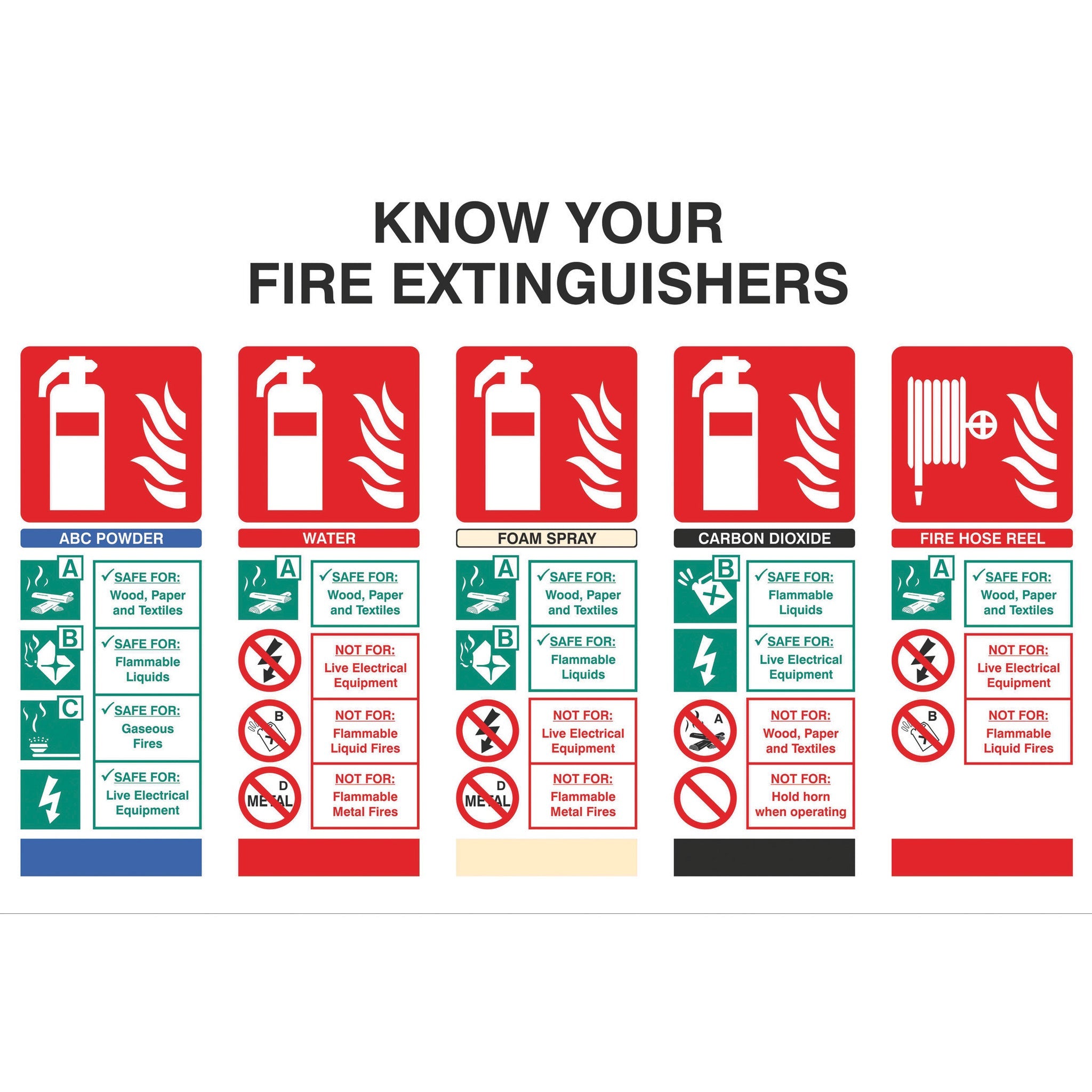 KNOW YOUR
FIRE EXTINGUISHERS

ABC POWDER

A
✓SAFE FOR:
Wood, Paper and Textiles

B
✓SAFE FOR:
Flammable Liquids

C
✓SAFE FOR:
Gaseous Fires

✓SAFE FOR:
Live Electrical Equipment

WATER

A
✓SAFE FOR:
Wood, Paper and Textiles

NOT FOR:
Live Electrical Equipment

B
NOT FOR:
Flammable Liquid Fires

D
METAL
NOT FOR:
Flammable Metal Fires

FOAM SPRAY

A
✓SAFE FOR:
Wood, Paper and Textiles

B
✓SAFE FOR:
Flammable Liquids

NOT FOR:
Live Electrical Equipment

D
METAL
NOT FOR:
Flammable Metal Fires

CARBON DIOXIDE

B
✓SAFE FOR:
Flammable Liquids

✓SAFE FOR:
Live Electrical Equipment

A
NOT FOR:
Wood, Paper and Textiles

NOT FOR:
Hold horn when operating

FIRE HOSE REEL

A
✓SAFE FOR:
Wood, Paper and Textiles

NOT FOR:
Live Electrical Equipment

B
NOT FOR:
Flammable Liquid Fires