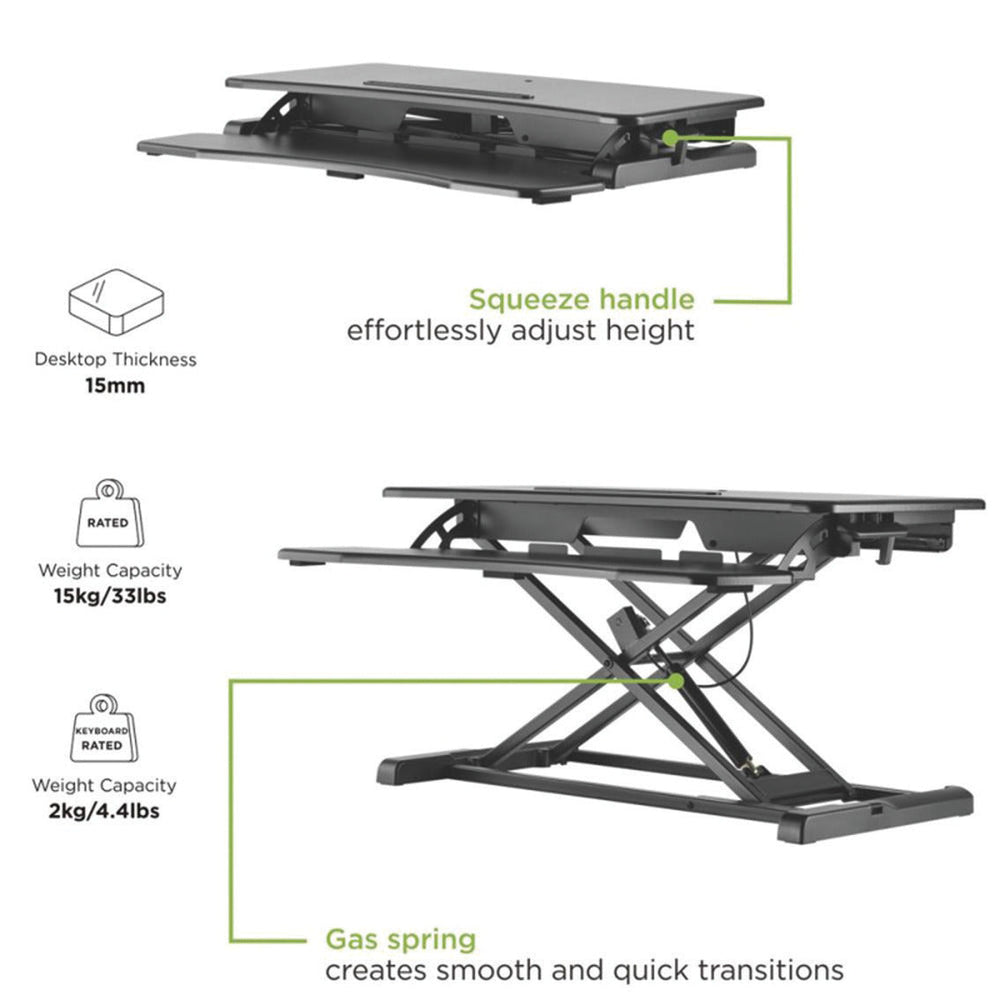 Squeeze handle
effortlessly adjust height

Desktop Thickness
15mm

RATED
Weight Capacity
15kg/33lbs

KEYBOARD RATED
Weight Capacity
2kg/4.4lbs

Gas spring
creates smooth and quick transitions